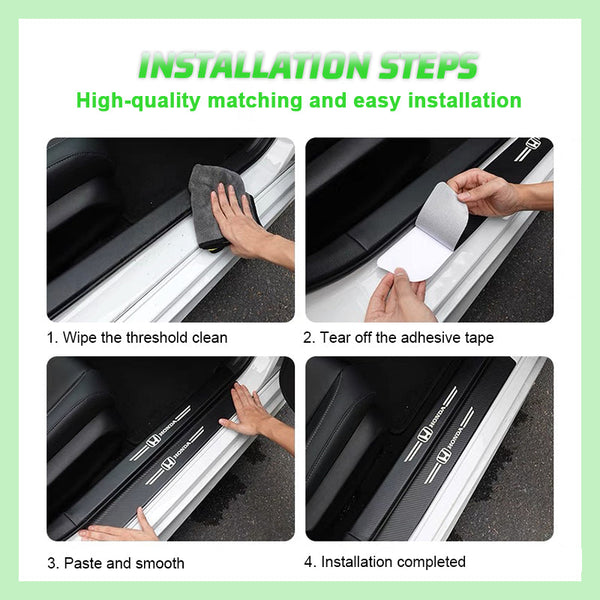 INSTALLATION STEPS
High-quality matching and easy installation

1. Wipe the threshold clean

2. Tear off the adhesive tape

HONDA

HONDA

3. Paste and smooth

HONDA

HONDA

4. Installation completed